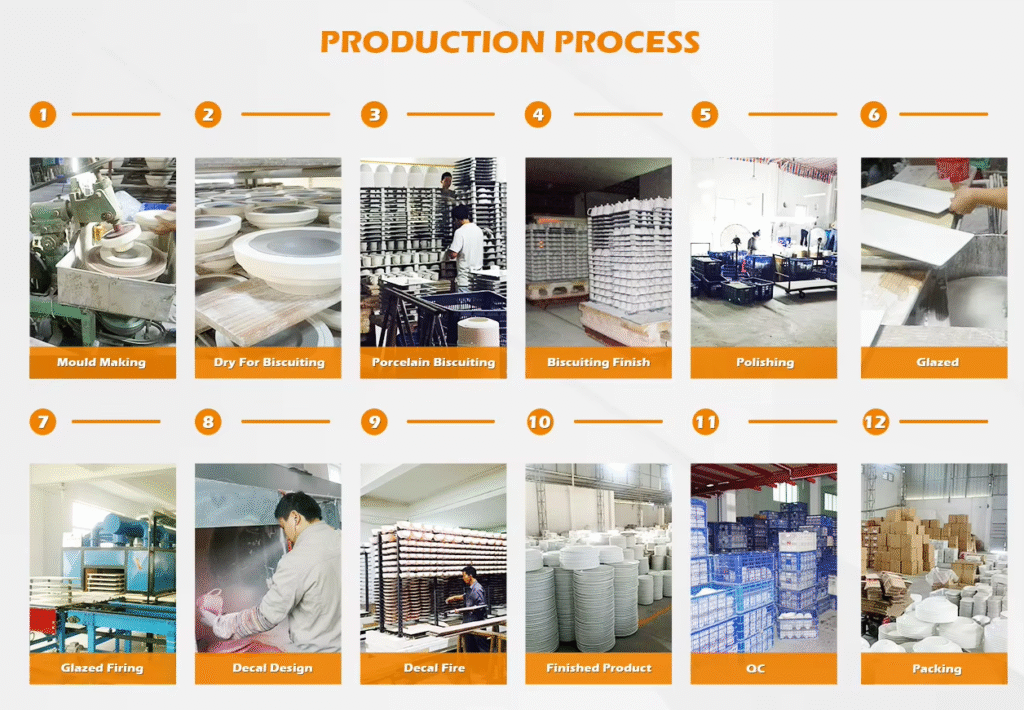 PRODUCTION PROCESS

1

Mould Making

2

Dry For Biscuiting

3

Porcelain Biscuiting

4

Biscuiting Finish

5

Polishing

6

Glazed

7

Glazed Firing

8

Decal Design

9

Decal Fire

10

Finished Product

11

QC

12

Packing